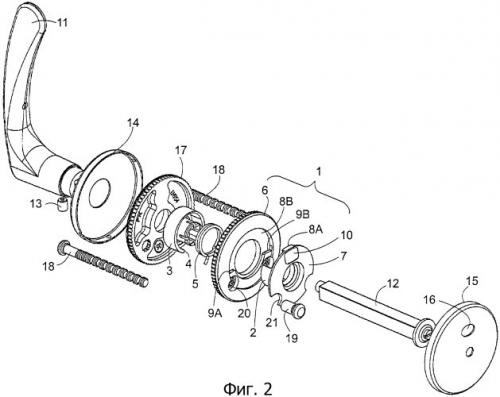 11
14
17
18
1
6
8B
9B
8A
10
7
13
18
3
4
5
9A
20
2
21
19
12
15
16
Фиг. 2