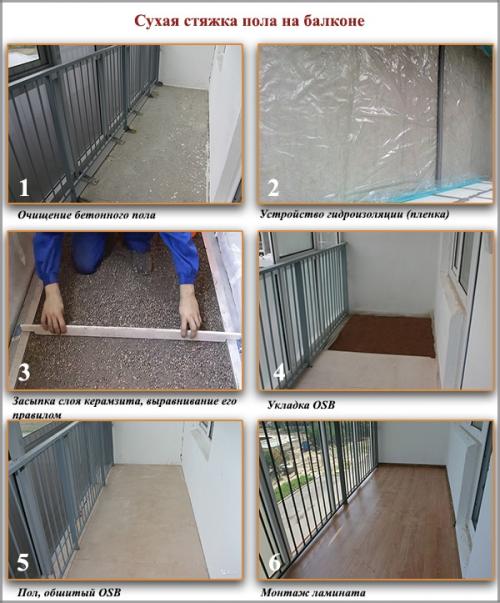 Сухая стяжка пола на балконе

1
Очищение бетонного пола

2
Устройство гидроизоляции (пленка)

3
Засыпка слоя керамзита, выравнивание его правилом

4
Укладка OSB

5
Пол, обшитый OSB

6
Монтаж ламината