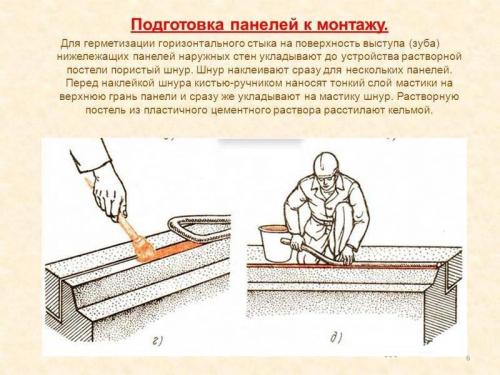 Подготовка панелей к монтажу.

Для герметизации горизонтального стыка на поверхность выступа (зуба) нижележащих панелей наружных стен укладывают до устройства растворной постели пористый шнур. Шнур наклеивают сразу для нескольких панелей. Перед наклейкой шнура кистью-ручником наносят тонкий слой мастики на верхнюю грань панели и сразу же укладывают на мастику шнур. Растворную постель из пластичного цементного раствора расстилают кельмой.

г)

д)

6