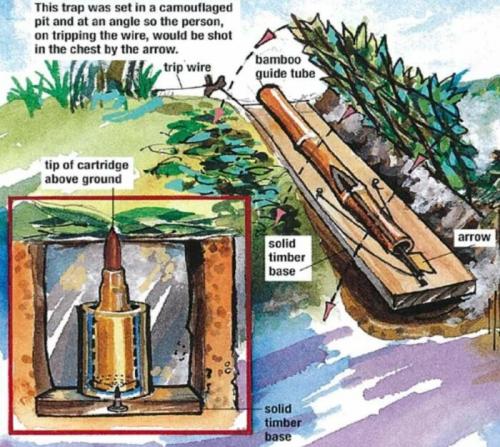 This trap was set in a camouflaged pit and at an angle so the person, on tripping the wire, would be shot in the chest by the arrow.

trip wire

bamboo guide tube

tip of cartridge above ground

solid timber base

arrow

solid timber base