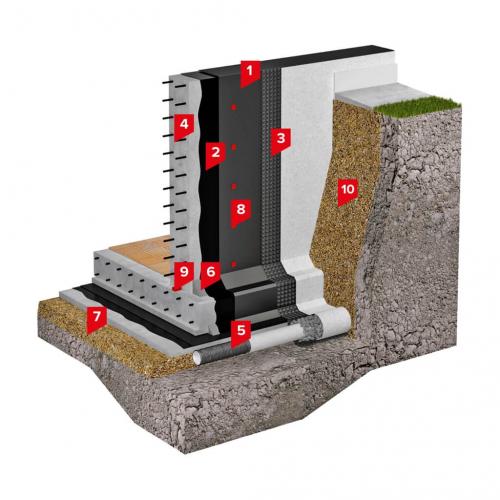 1
4
2
3
10
8
9
6
7
5