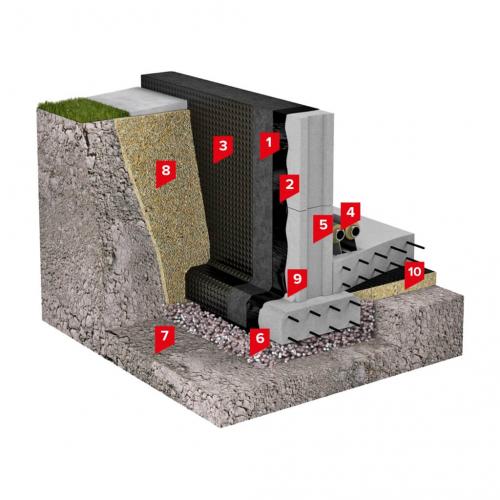 3
1
8
2
4
5
9
10
7
6